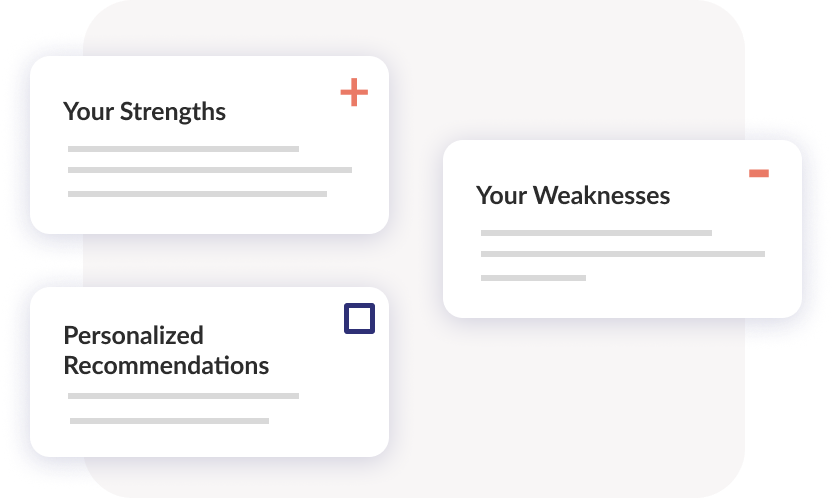 Your Strengths

Your Weaknesses

Personalized Recommendations